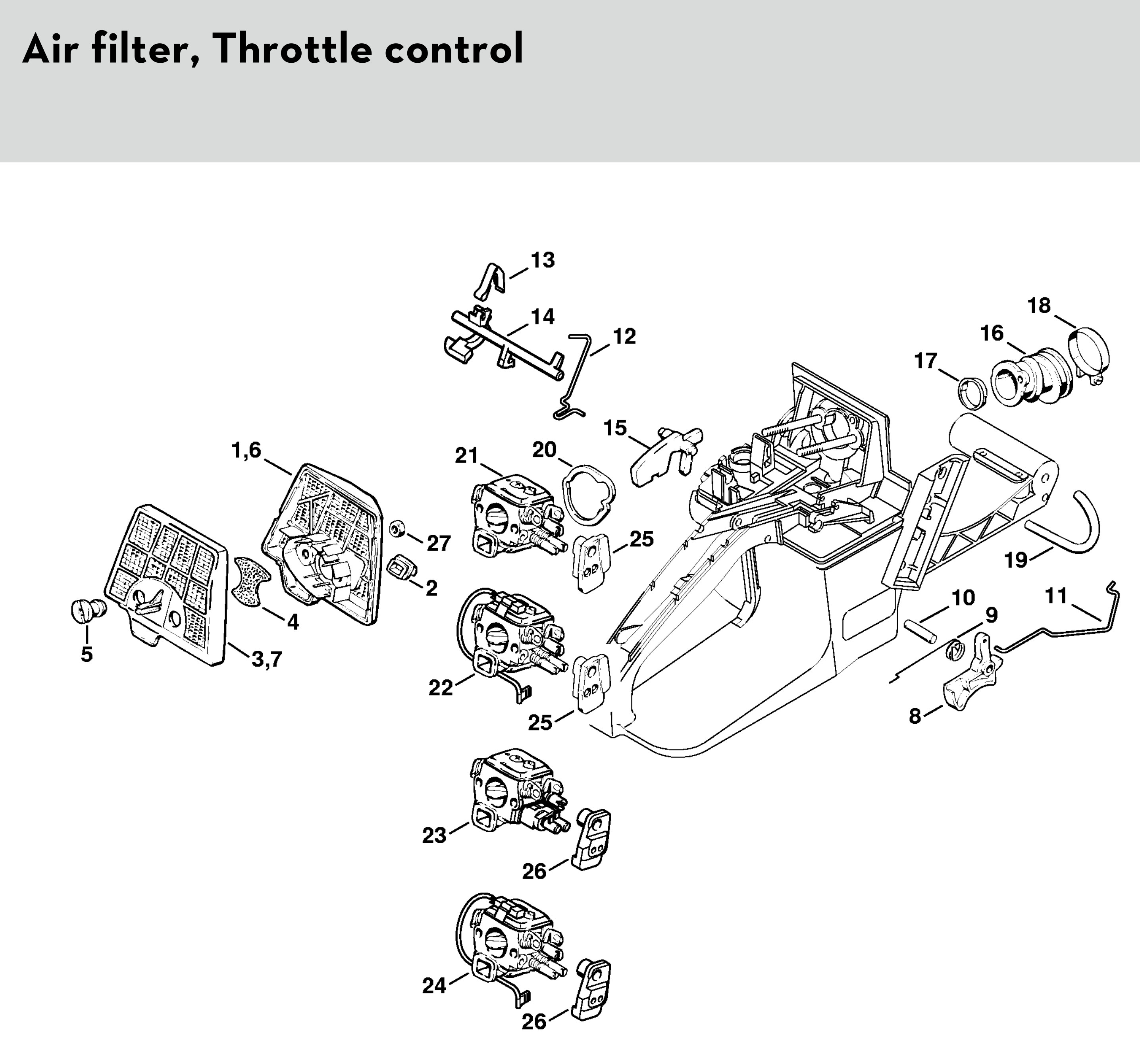 Air filter, Throttle control

13
14
12
18
16
17
15
1,6
21
20
27
25
2
19
4
5
3,7
10
11
9
22
25
8
23
26
24
26